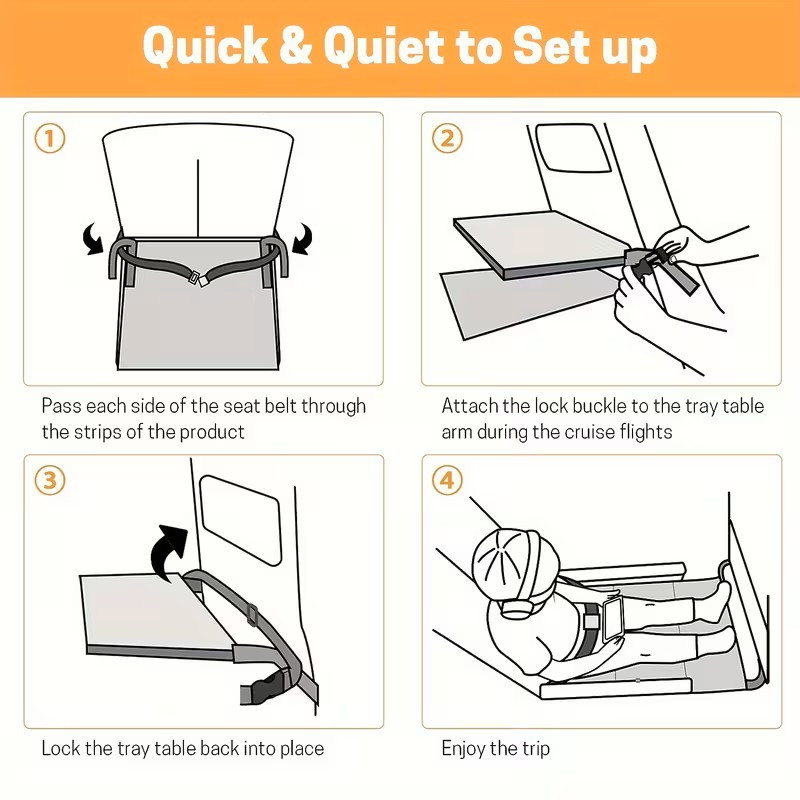 Quick & Quiet to Set up

①

Pass each side of the seat belt through the strips of the product

②

Attach the lock buckle to the tray table arm during the cruise flights

③

Lock the tray table back into place

④

Enjoy the trip